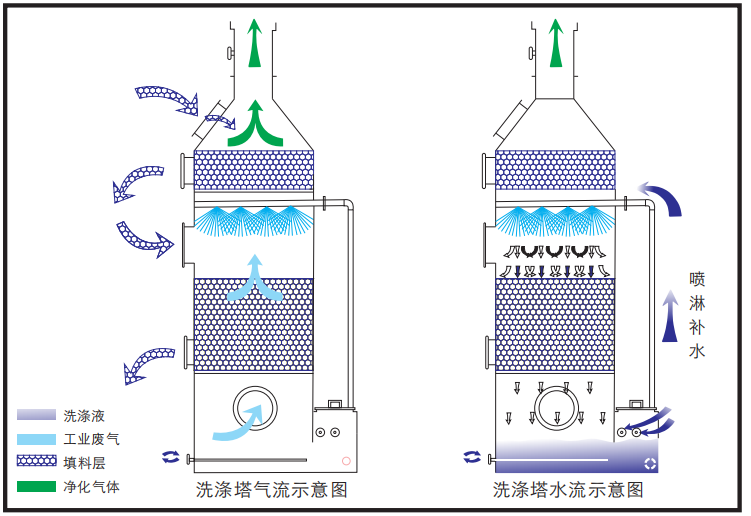 喷淋补水

洗涤液
工业废气
填料层
净化气体

洗涤塔气流示意图

洗涤塔水流示意图